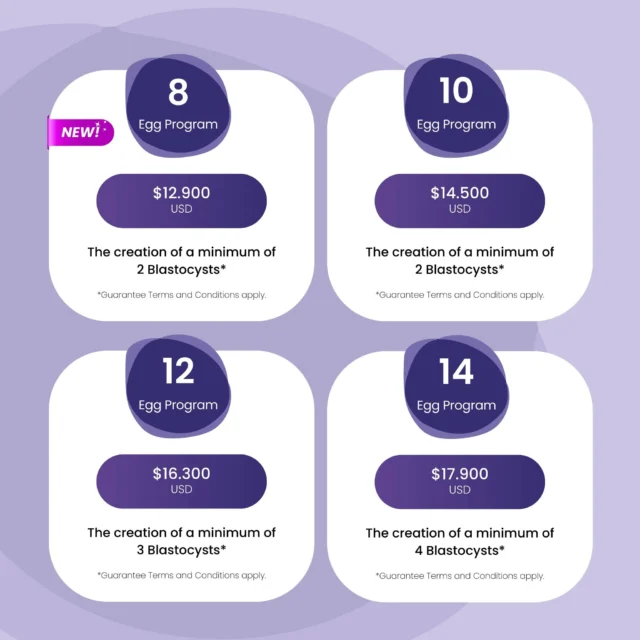 NEW!

8
Egg Program

$12.900
USD

The creation of a minimum of 2 Blastocysts*

*Guarantee Terms and Conditions apply.

10
Egg Program

$14.500
USD

The creation of a minimum of 2 Blastocysts*

*Guarantee Terms and Conditions apply.

12
Egg Program

$16.300
USD

The creation of a minimum of 3 Blastocysts*

*Guarantee Terms and Conditions apply.

14
Egg Program

$17.900
USD

The creation of a minimum of 4 Blastocysts*

*Guarantee Terms and Conditions apply.